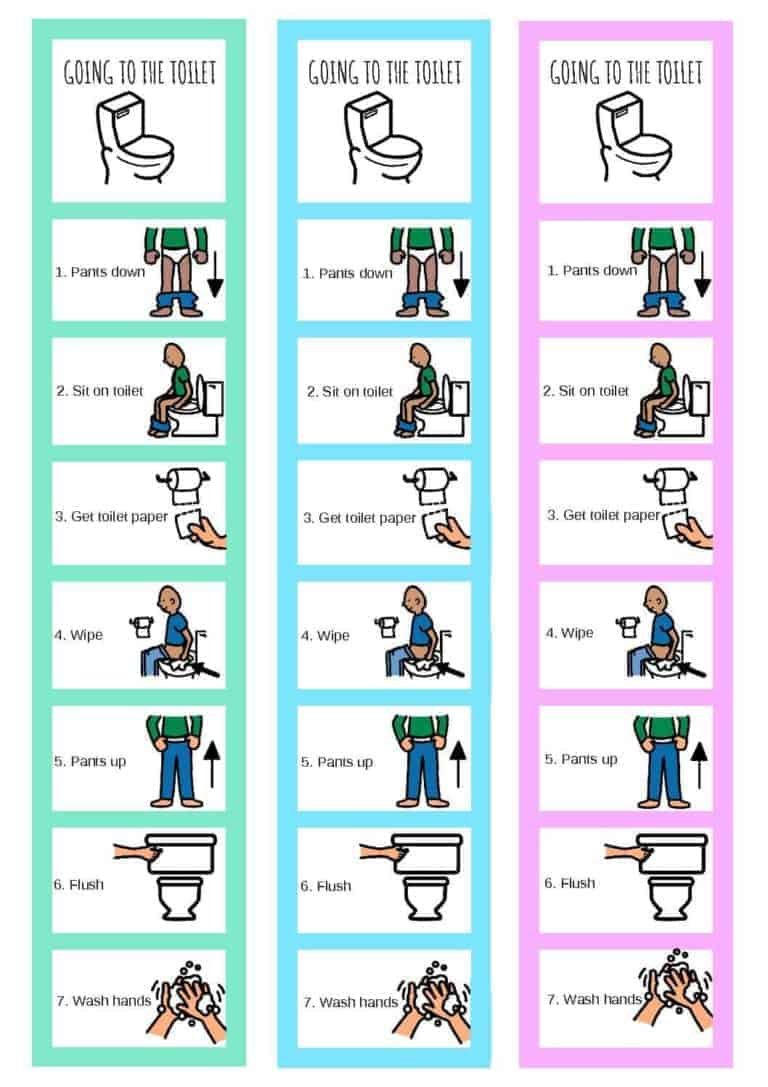 GOING TO THE TOILET

1. Pants down

2. Sit on toilet

3. Get toilet paper

4. Wipe

5. Pants up

6. Flush

7. Wash hands

GOING TO THE TOILET

1. Pants down

2. Sit on toilet

3. Get toilet paper

4. Wipe

5. Pants up

6. Flush

7. Wash hands

GOING TO THE TOILET

1. Pants down

2. Sit on toilet

3. Get toilet paper

4. Wipe

5. Pants up

6. Flush

7. Wash hands